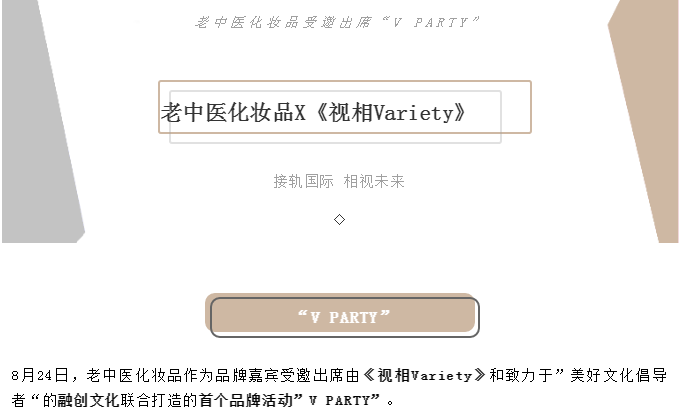 老中医化妆品受邀出席“V PARTY”

老中医化妆品X《视相Variety》

接轨国际 相视未来

◇

“V PARTY”

8月24日，老中医化妆品作为品牌嘉宾受邀出席由《视相Variety》和致力于”美好文化倡导者“的融创文化联合打造的首个品牌活动”V PARTY”。